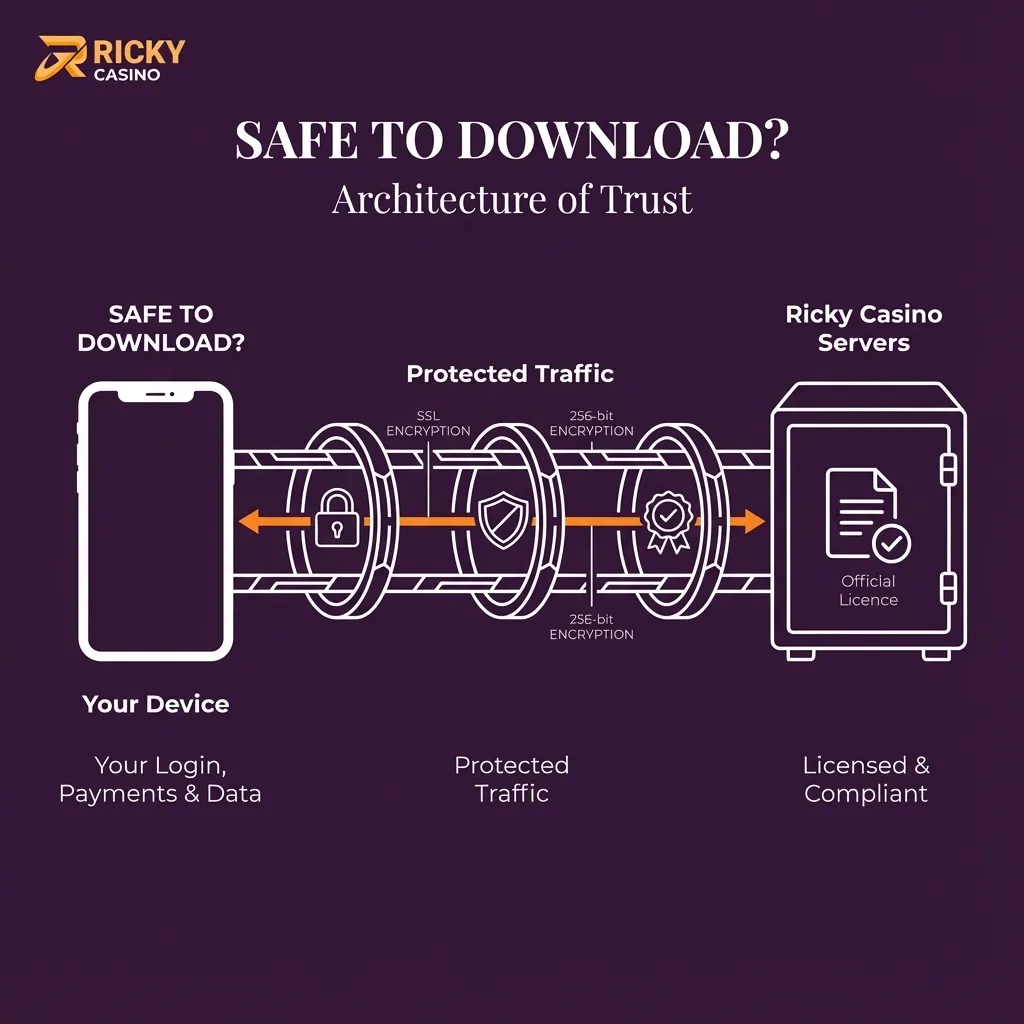 RICKY CASINO

SAFE TO DOWNLOAD?
Architecture of Trust

SAFE TO DOWNLOAD?

Protected Traffic

Ricky Casino Servers

SSL ENCRYPTION

256-bit ENCRYPTION

256-bit ENCRYPTION

Official Licence

Your Device

Your Login, Payments & Data

Protected Traffic

Licensed & Compliant